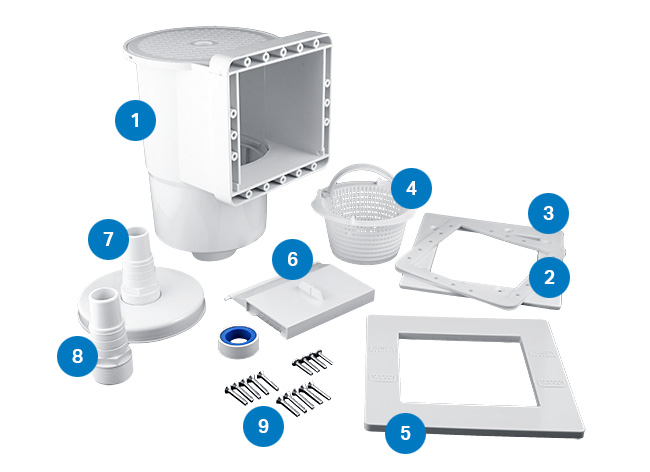 1
4
3
7
6
2
8
9
5