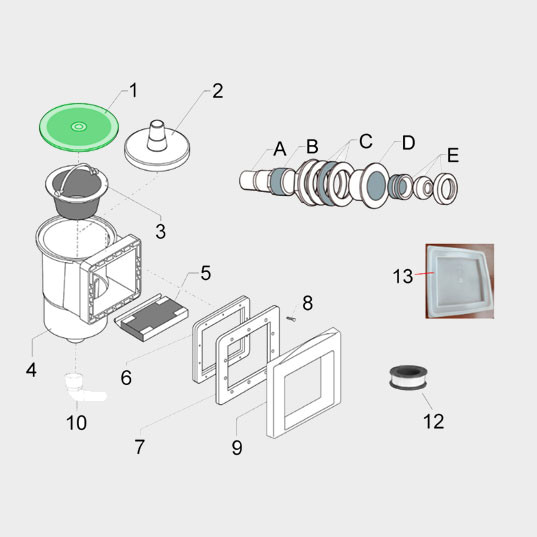 1
2
A
B
C
D
E
3
5
13
8
4
6
10
7
9
12