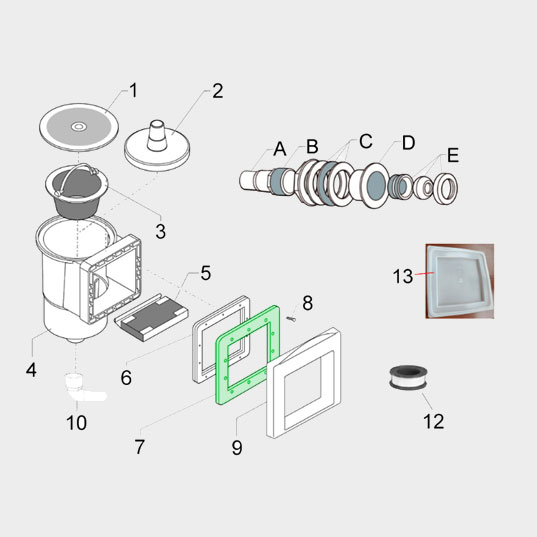 1
2
A
B
C
D
E
3
5
13
8
4
6
10
7
9
12