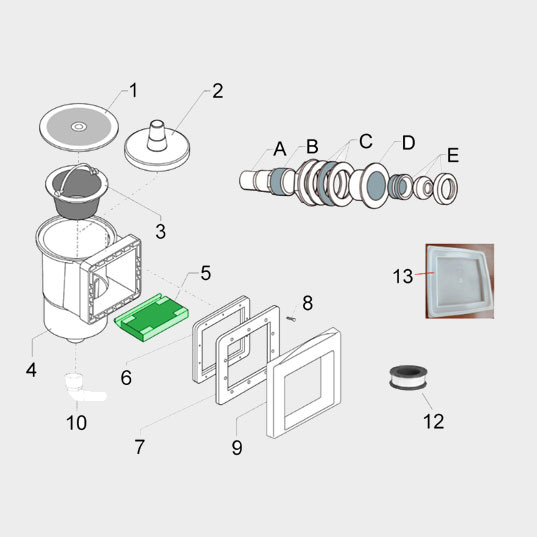 1
2
A
B
C
D
E
3
5
13
8
4
6
10
7
9
12